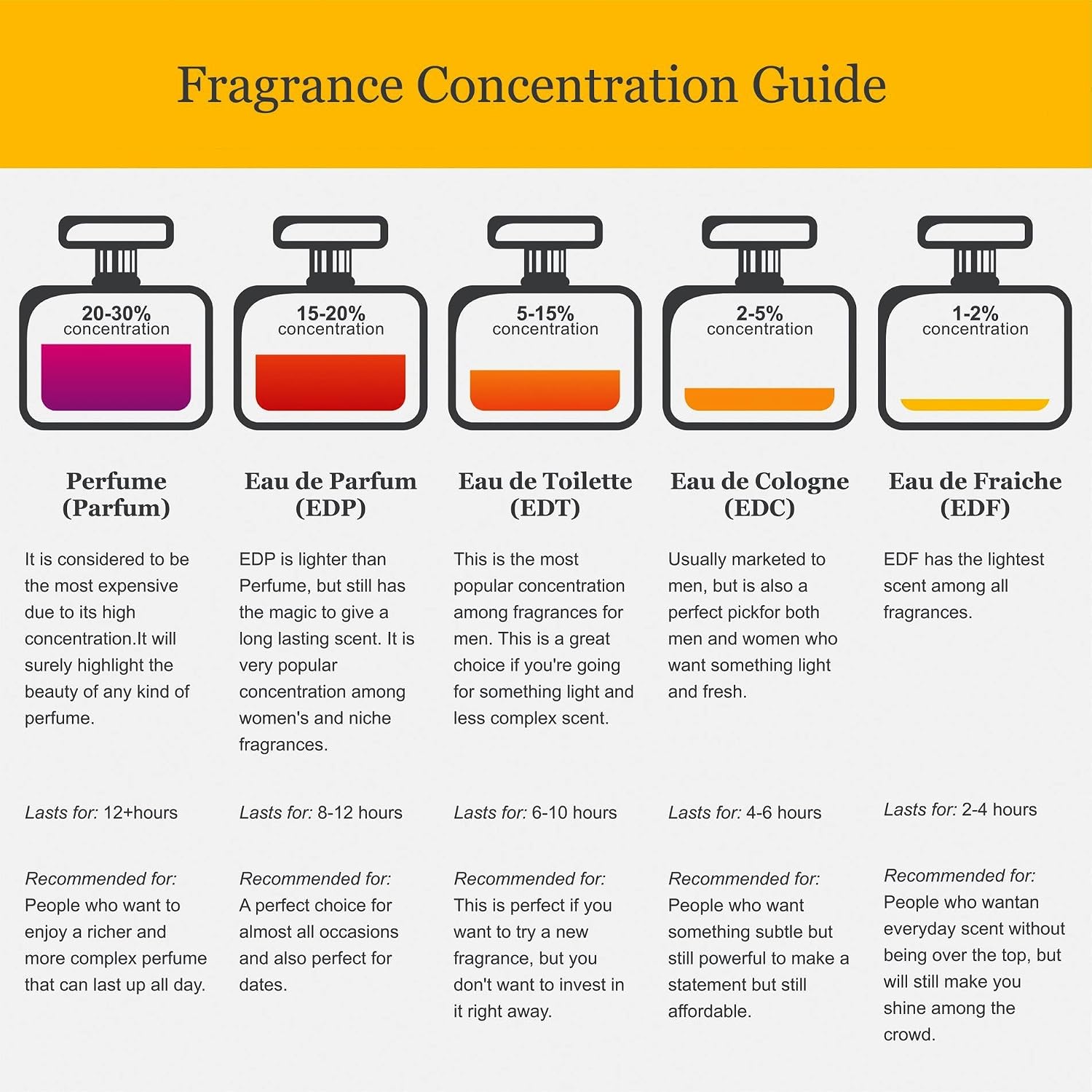 Fragrance Concentration Guide

20-30% concentration

Perfume (Parfum)

It is considered to be the most expensive due to its high concentration.It will surely highlight the beauty of any kind of perfume.

Lasts for: 12+hours

Recommended for:
People who want to enjoy a richer and more complex perfume that can last up all day.

15-20% concentration

Eau de Parfum (EDP)

EDP is lighter than Perfume, but still has the magic to give a long lasting scent. It is very popular concentration among women's and niche fragrances.

Lasts for: 8-12 hours

Recommended for:
A perfect choice for almost all occasions and also perfect for dates.

5-15% concentration

Eau de Toilette (EDT)

This is the most popular concentration among fragrances for men. This is a great choice if you're going for something light and less complex scent.

Lasts for: 6-10 hours

Recommended for:
This is perfect if you want to try a new fragrance, but you don't want to invest in it right away.

2-5% concentration

Eau de Cologne (EDC)

Usually marketed to men, but is also a perfect pickfor both men and women who want something light and fresh.

Lasts for: 4-6 hours

Recommended for:
People who want something subtle but still powerful to make a statement but still affordable.

1-2% concentration

Eau de Fraiche (EDF)

EDF has the lightest scent among all fragrances.

Lasts for: 2-4 hours

Recommended for:
People who wantan everyday scent without being over the top, but will still make you shine among the crowd.