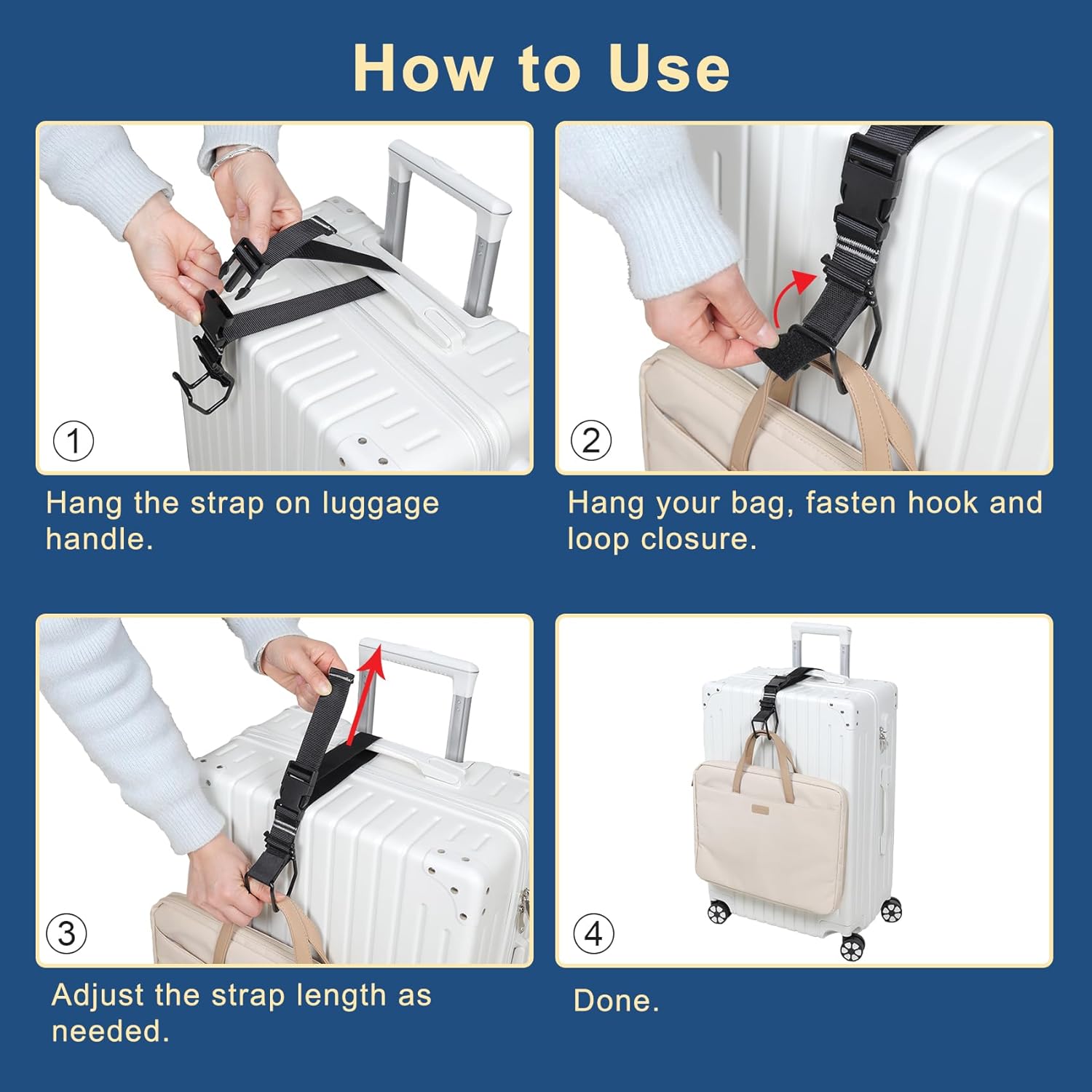 How to Use

①

Hang the strap on luggage handle.

②

Hang your bag, fasten hook and loop closure.

③

Adjust the strap length as needed.

④

Done.