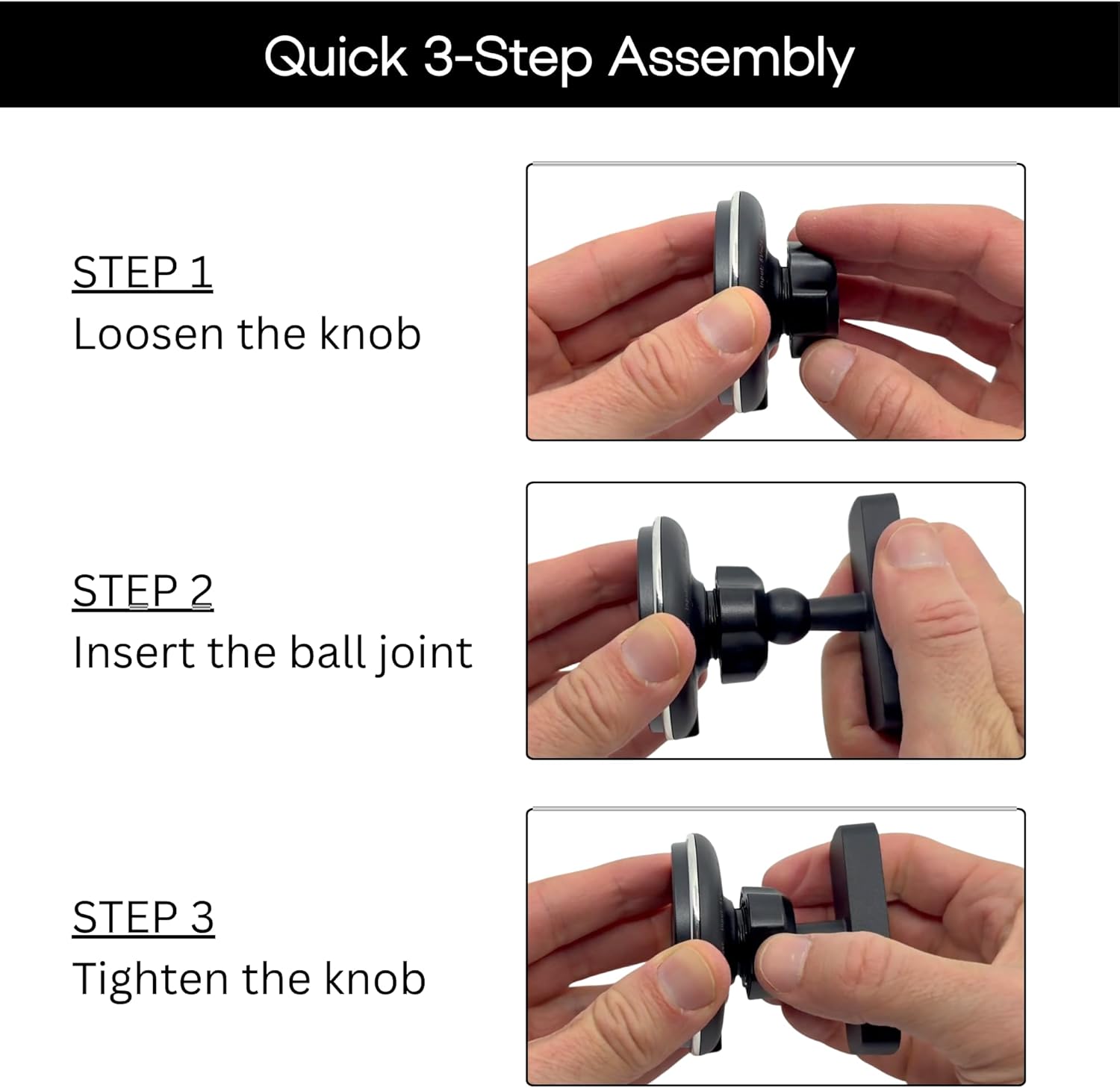 Quick 3-Step Assembly

STEP 1
Loosen the knob

STEP 2
Insert the ball joint

STEP 3
Tighten the knob