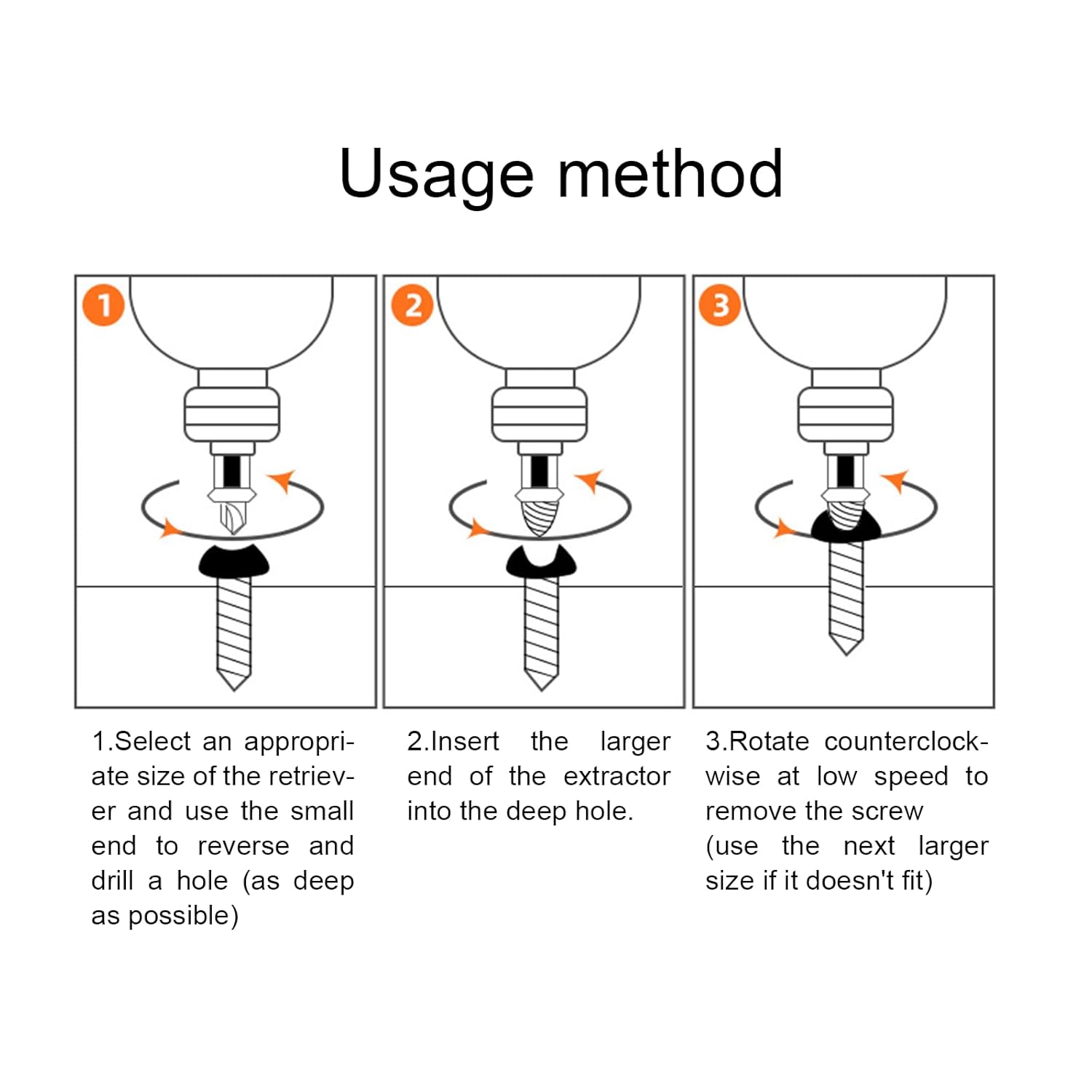 Usage method

1

2

3

1.Select an appropriate size of the retriever and use the small end to reverse and drill a hole (as deep as possible)

2.Insert the larger end of the extractor into the deep hole.

3.Rotate counterclockwise at low speed to remove the screw (use the next larger size if it doesn't fit)