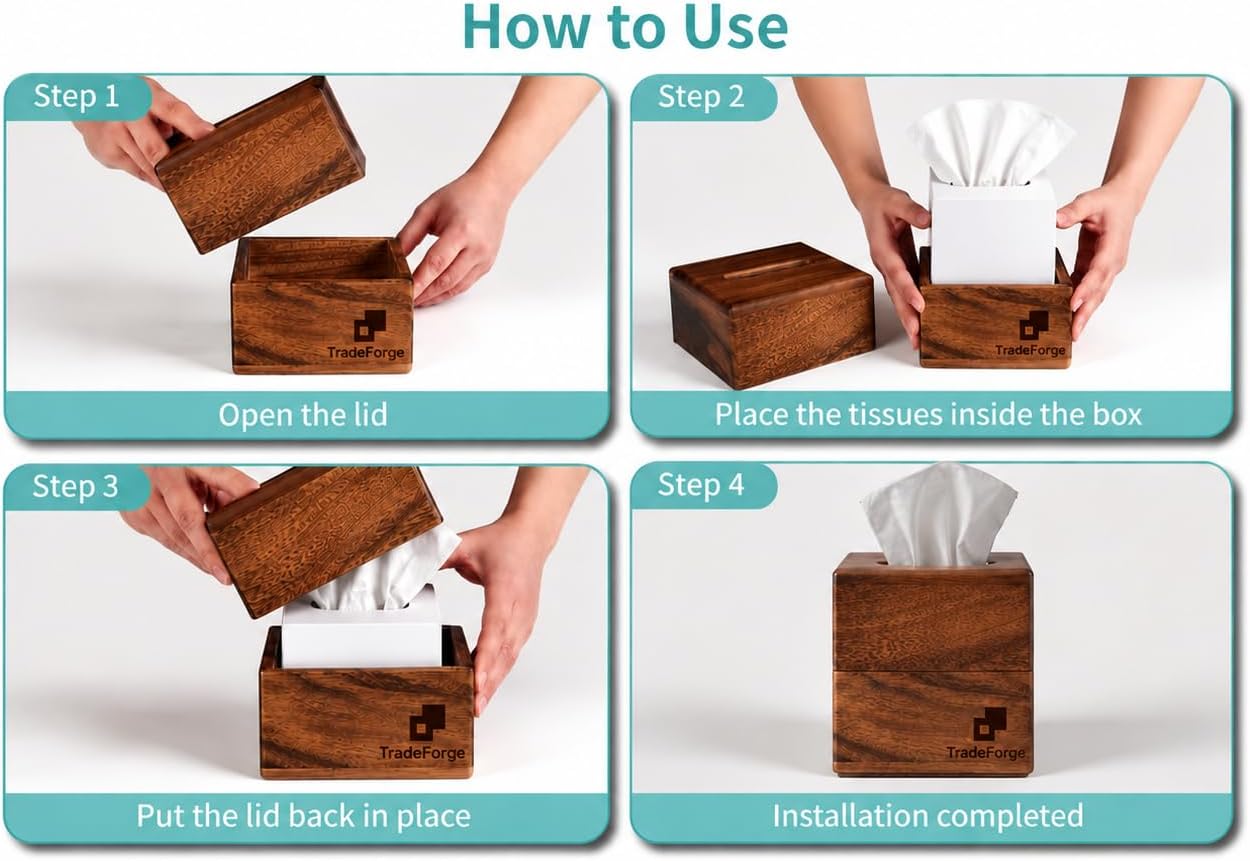 How to Use

Step 1

TradeForge

Open the lid

Step 2

TradeForge

Place the tissues inside the box

Step 3

TradeForge

Put the lid back in place

Step 4

TradeForge

Installation completed